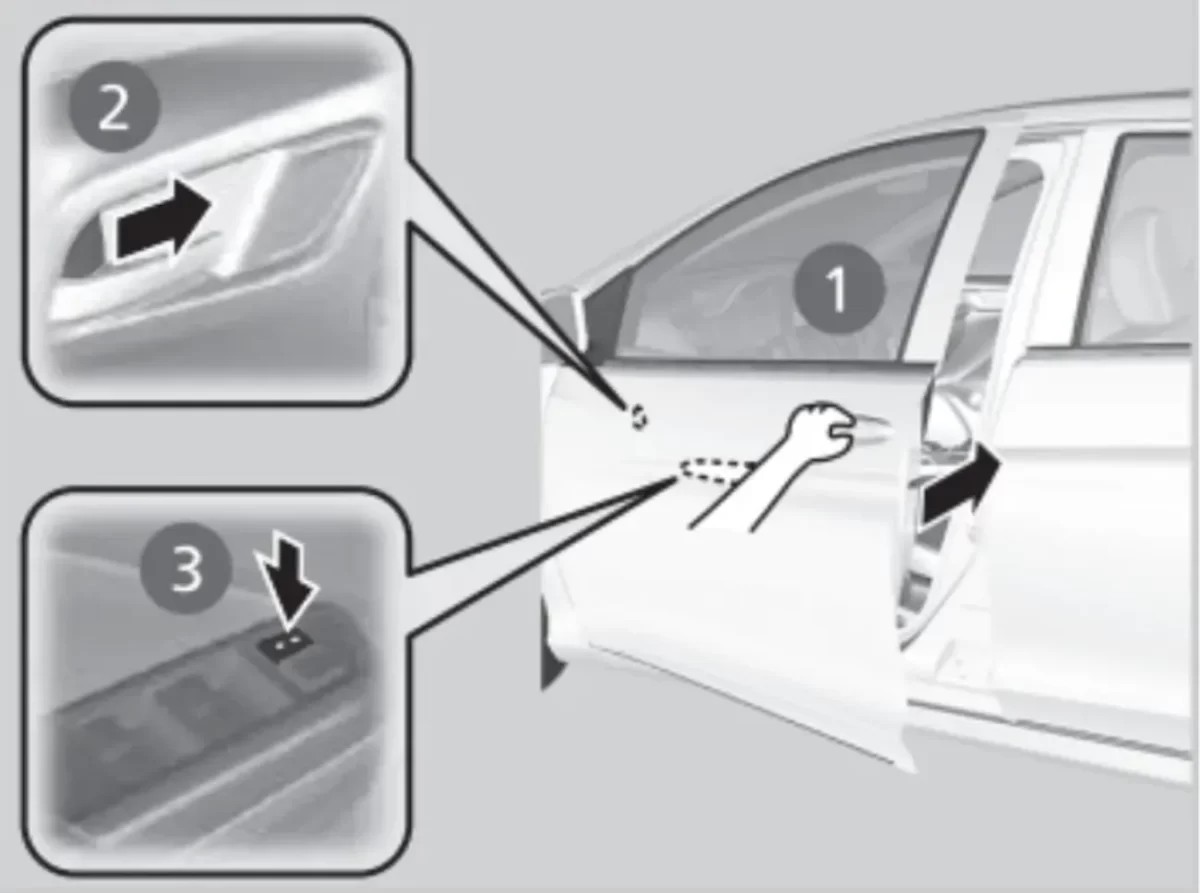 2
1
3